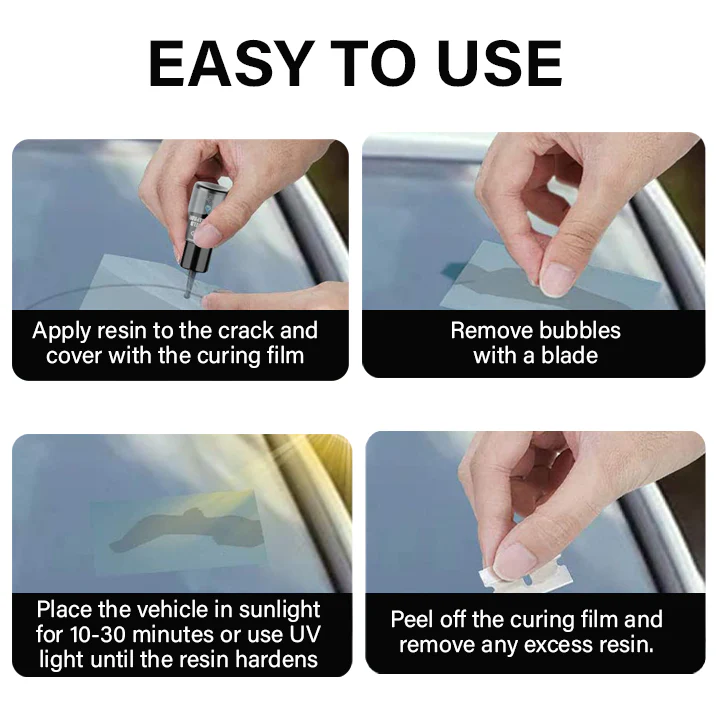 EASY TO USE

Apply resin to the crack and cover with the curing film

Remove bubbles with a blade

Place the vehicle in sunlight for 10-30 minutes or use UV light until the resin hardens

Peel off the curing film and remove any excess resin.