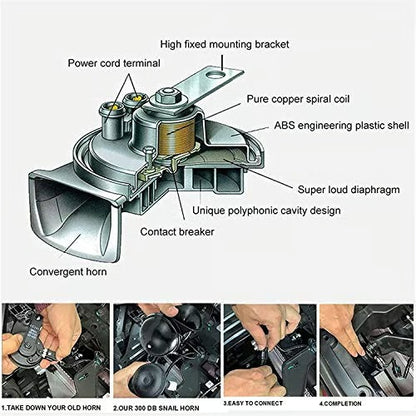 High fixed mounting bracket

Power cord terminal

Pure copper spiral coil

ABS engineering plastic shell

Super loud diaphragm

Unique polyphonic cavity design

Contact breaker

Convergent horn

1.TAKE DOWN YOUR OLD HORN

2.OUR 300 DB SNAIL HORN

3.EASY TO CONNECT

4.COMPLETION