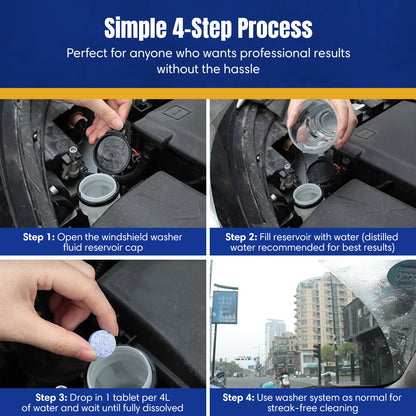 Simple 4-Step Process

Perfect for anyone who wants professional results without the hassle

Step 1: Open the windshield washer fluid reservoir cap

Step 2: Fill reservoir with water (distilled water recommended for best results)

Step 3: Drop in 1 tablet per 4L of water and wait until fully dissolved

Step 4: Use washer system as normal for streak-free cleaning